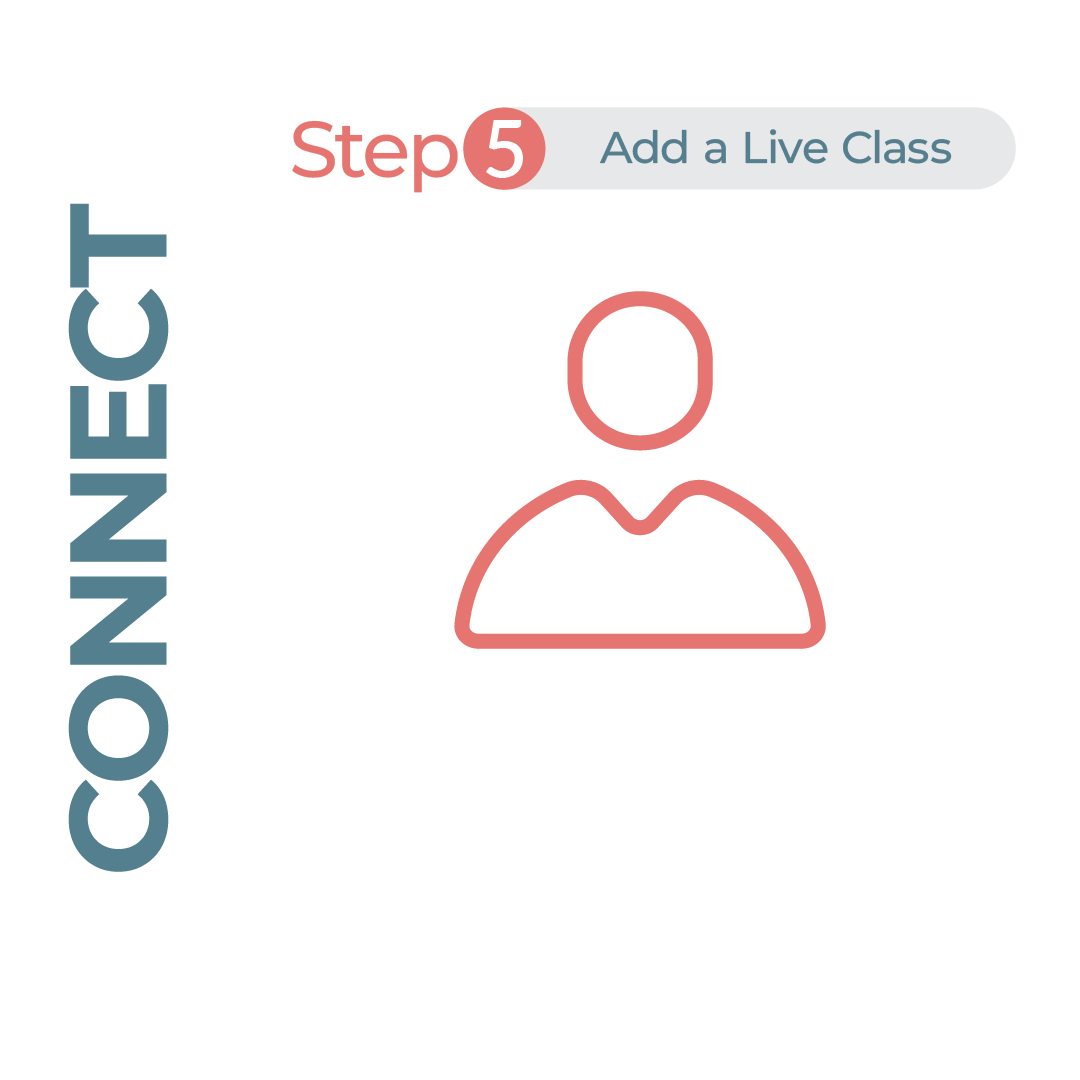 Step 5 Add a Live Class

CONNECT